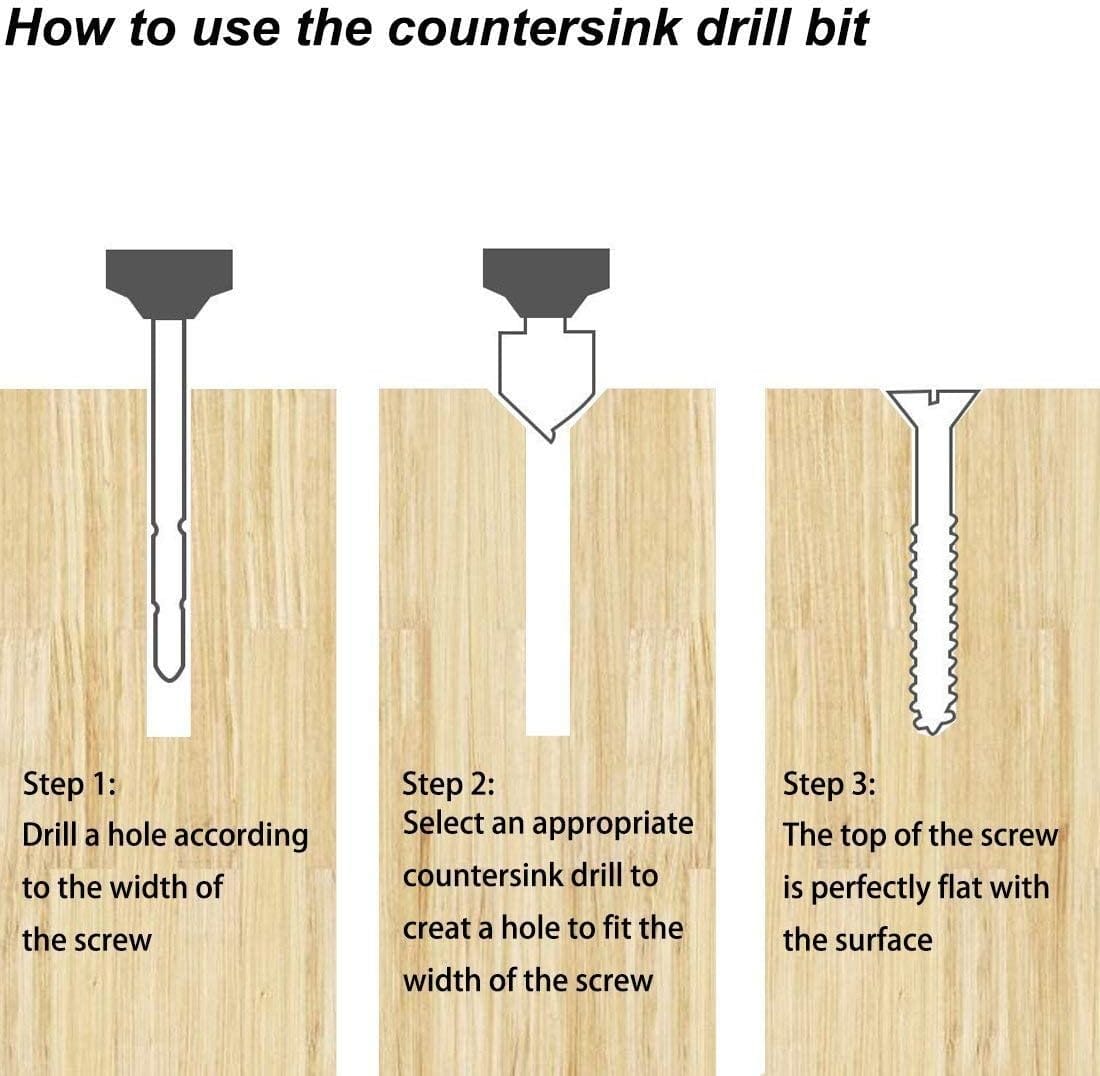 How to use the countersink drill bit

Step 1:
Drill a hole according to the width of the screw

Step 2:
Select an appropriate countersink drill to creat a hole to fit the width of the screw

Step 3:
The top of the screw is perfectly flat with the surface